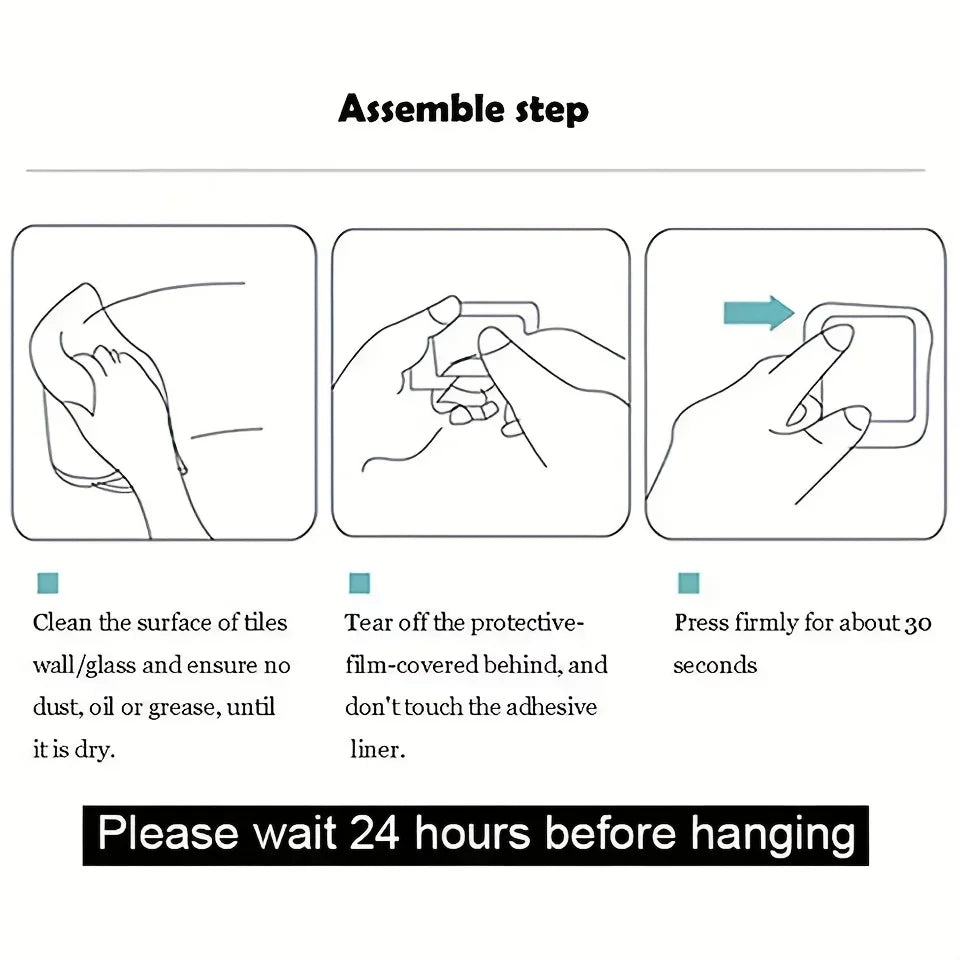 Assemble step

Clean the surface of tiles wall/glass and ensure no dust, oil or grease, until it is dry.

Tear off the protective-film-covered behind, and don't touch the adhesive liner.

Press firmly for about 30 seconds

Please wait 24 hours before hanging