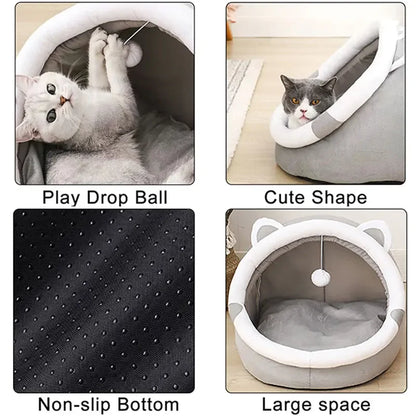 Play Drop Ball

Cute Shape

Non-slip Bottom

Large space